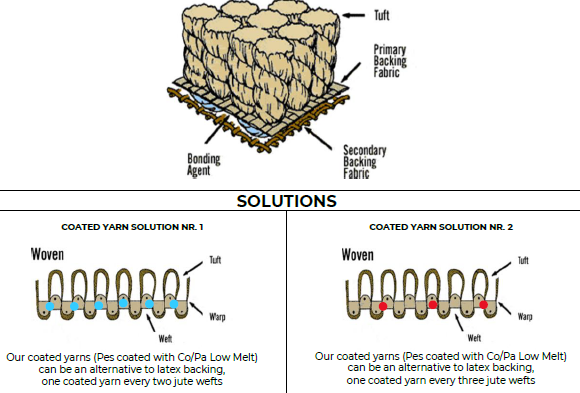 Tuft

Primary Backing Fabric

Bonding Agent

Secondary Backing Fabric

SOLUTIONS

COATED YARN SOLUTION NR. 1

Woven

Tuft

Warp

Weft

Our coated yarns (Pes coated with Co/Pa Low Melt) can be an alternative to latex backing, one coated yarn every two jute wefts

COATED YARN SOLUTION NR. 2

Woven

Tuft

Warp

Weft

Our coated yarns (Pes coated with Co/Pa Low Melt) can be an alternative to latex backing, one coated yarn every three jute wefts